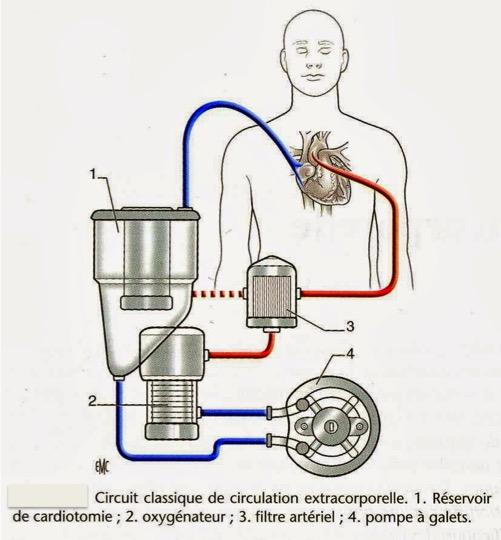 1
3
4
2
EMC

Circuit classique de circulation extracorporelle. 1. Réservoir de cardiotomie ; 2. oxygénateur ; 3. filtre artériel ; 4. pompe à galets.